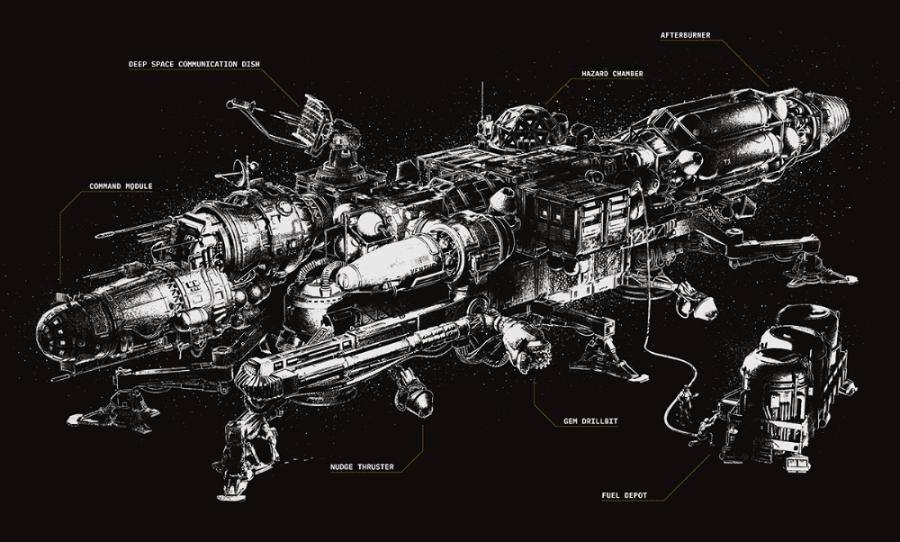 AFTERBURNER

DEEP SPACE COMMUNICATION DISH

HAZARD CHAMBER

COMMAND MODULE

GEM DRILLBIT

NUDGE THRUSTER

FUEL DEPOT